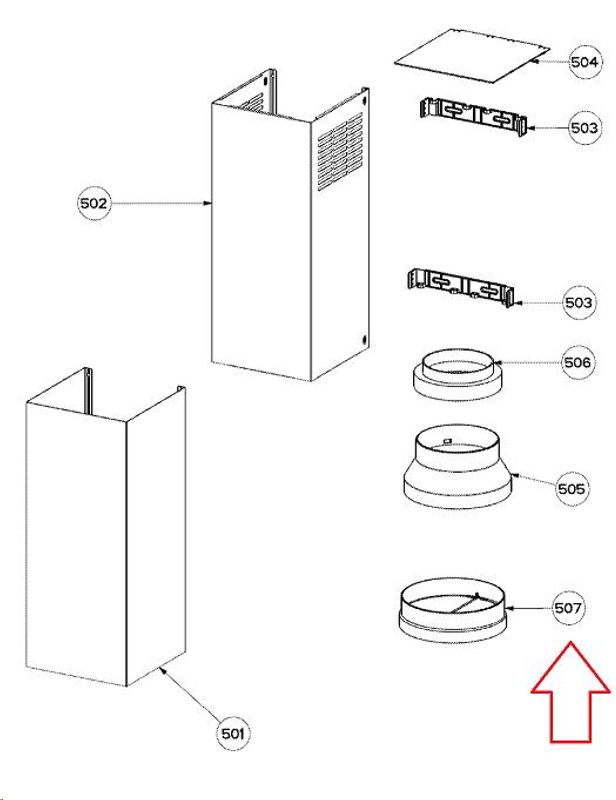 504

503

502

503

506

505

507

501